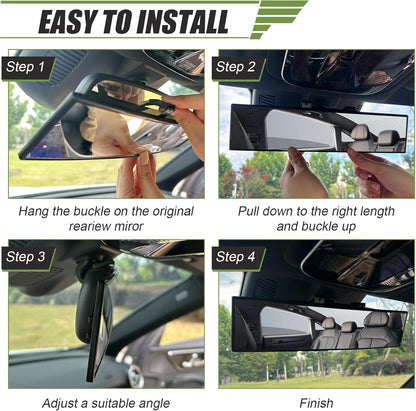 EASY TO INSTALL

Step 1

Hang the buckle on the original reariew miror

Step 2

Pull down to the right length and buckle up

Step 3

Adjust a suitable angle

Step 4

Finish